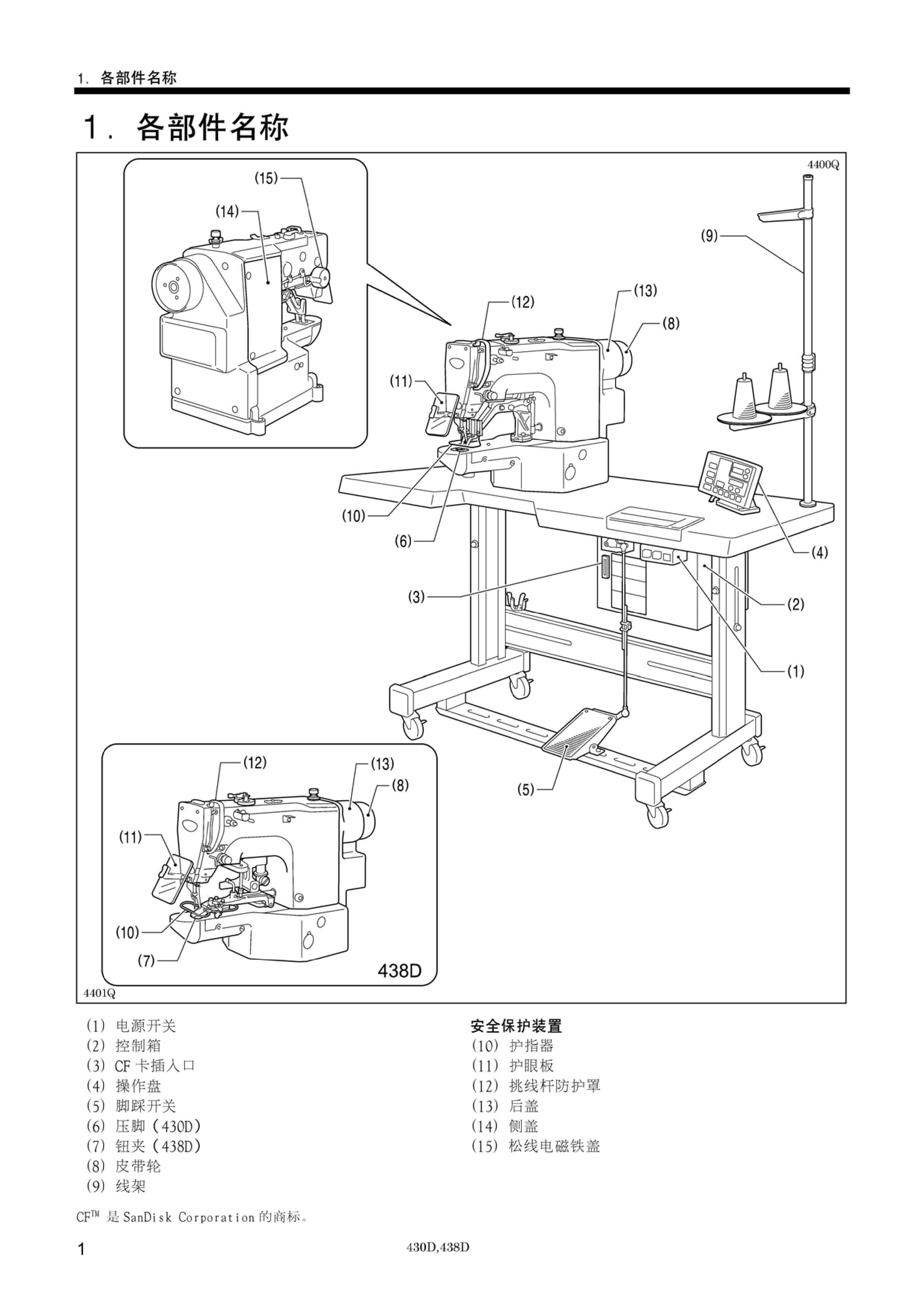 1. 各部件名称

1. 各部件名称

4400Q

(15)
(14)
(9)
(13)
(12)
(8)
(11)
(10)
(6)
(4)
(3)
(2)
(1)
(5)
(12)
(13)
(8)
(11)
(10)
(7)
438D
4401Q

(1) 电源开关
(2) 控制箱
(3) CF 卡插入口
(4) 操作盘
(5) 脚踩开关
(6) 压脚（430D）
(7) 钮夹（438D）
(8) 皮带轮
(9) 线架

安全保护装置
(10) 护指器
(11) 护眼板
(12) 挑线杆防护罩
(13) 后盖
(14) 侧盖
(15) 松线电磁铁盖

CF™ 是 SanDisk Corporation 的商标。

1

430D,438D