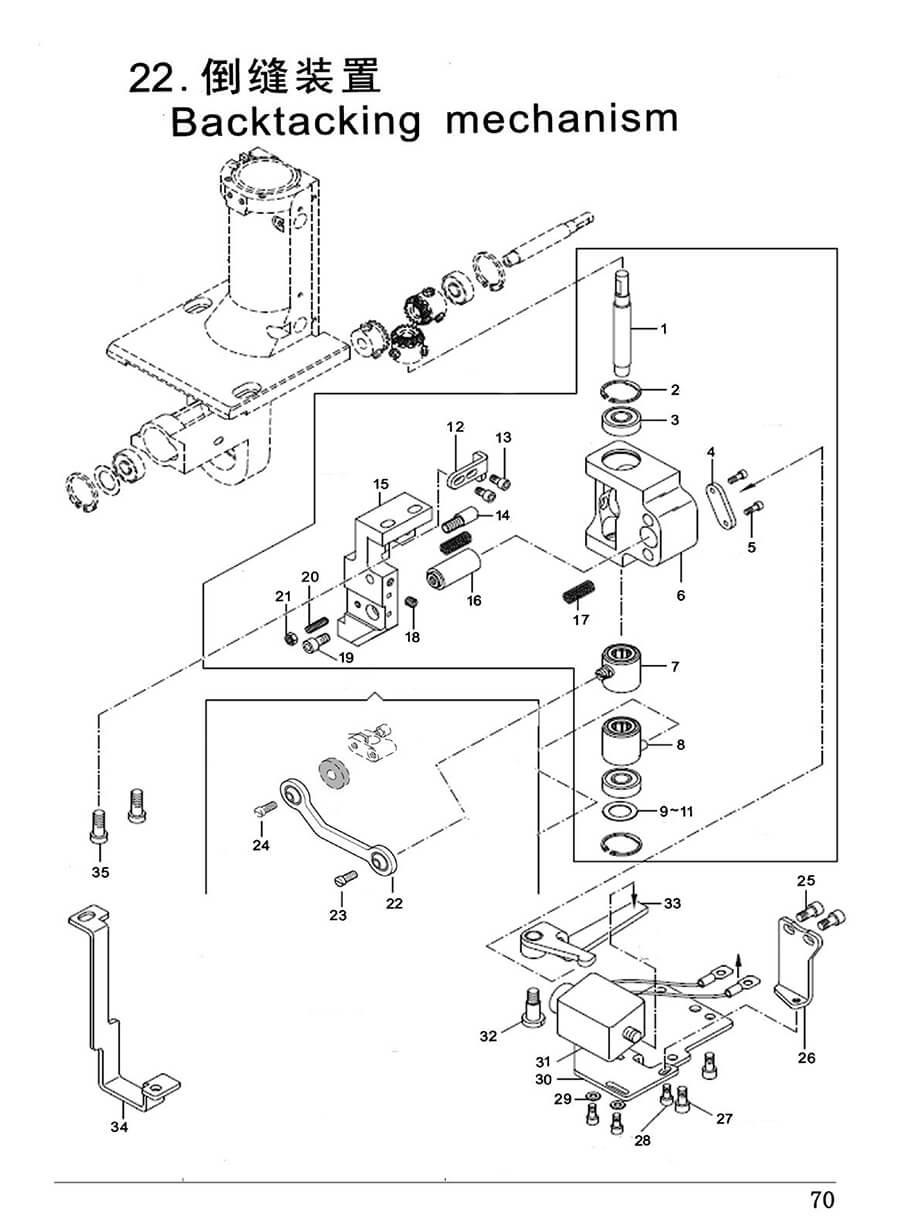 22. 倒缝装置
Backtacking mechanism

1
2
3
4
5
6
7
8
9~11
12
13
14
15
16
17
18
19
20
21
22
23
24
25
26
27
28
29
30
31
32
33
34
35

70