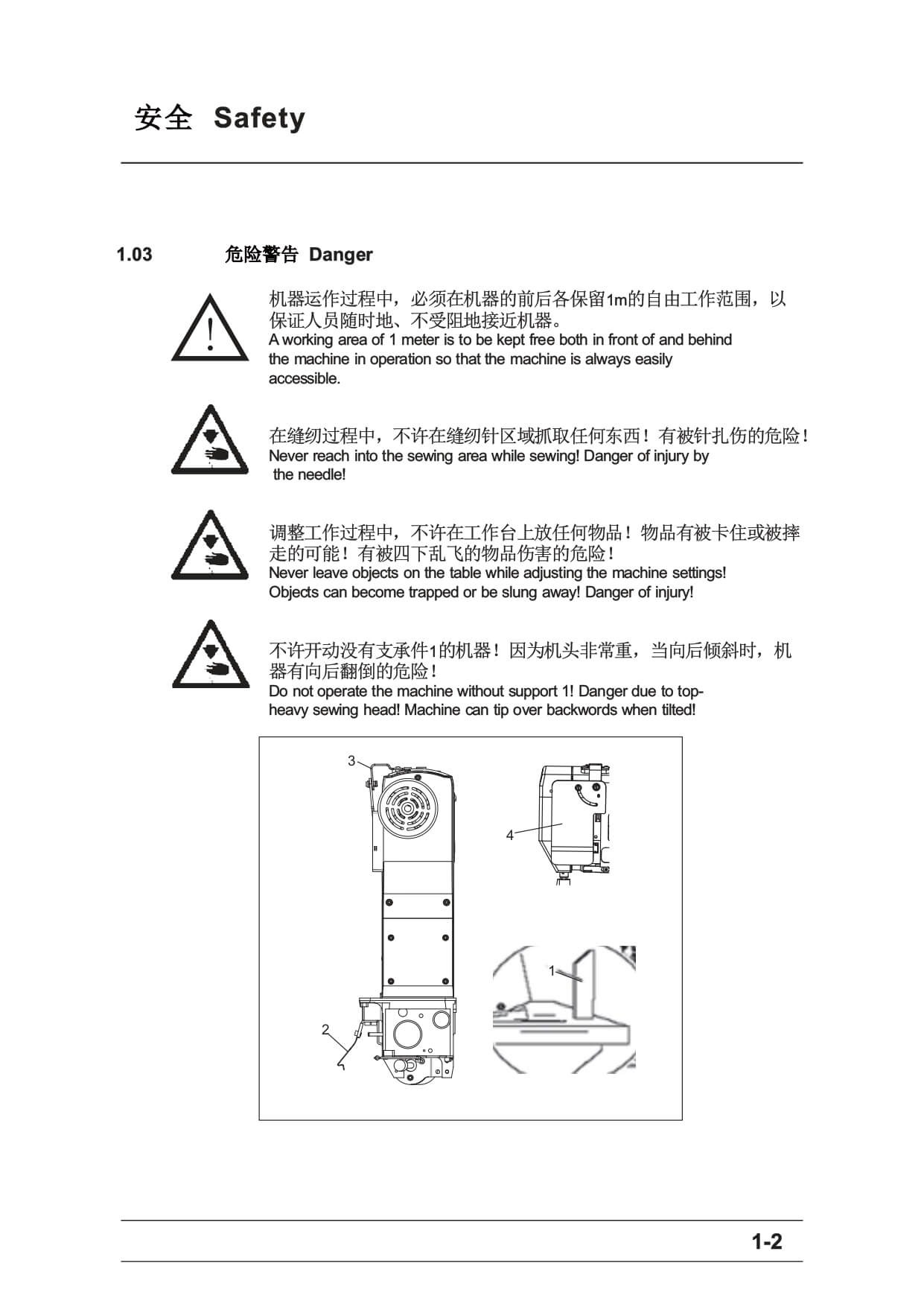 安全 Safety

1.03 危险警告 Danger

机器运作过程中，必须在机器的前后各保留1m的自由工作范围，以保证人员随时地、不受阻地接近机器。
A working area of 1 meter is to be kept free both in front of and behind the machine in operation so that the machine is always easily accessible.

在缝纫过程中，不许在缝纫针区域抓取任何东西！有被针扎伤的危险！
Never reach into the sewing area while sewing! Danger of injury by the needle!

调整工作过程中，不许在工作台上放任何物品！物品有被卡住或被摔走的可能！有被四下乱飞的物品伤害的危险！
Never leave objects on the table while adjusting the machine settings! Objects can become trapped or be slung away! Danger of injury!

不许开动没有支承件1的机器！因为机头非常重，当向后倾斜时，机器有向后翻倒的危险！
Do not operate the machine without support 1! Danger due to top-heavy sewing head! Machine can tip over backwords when tilted!

3
4
1
2

1-2