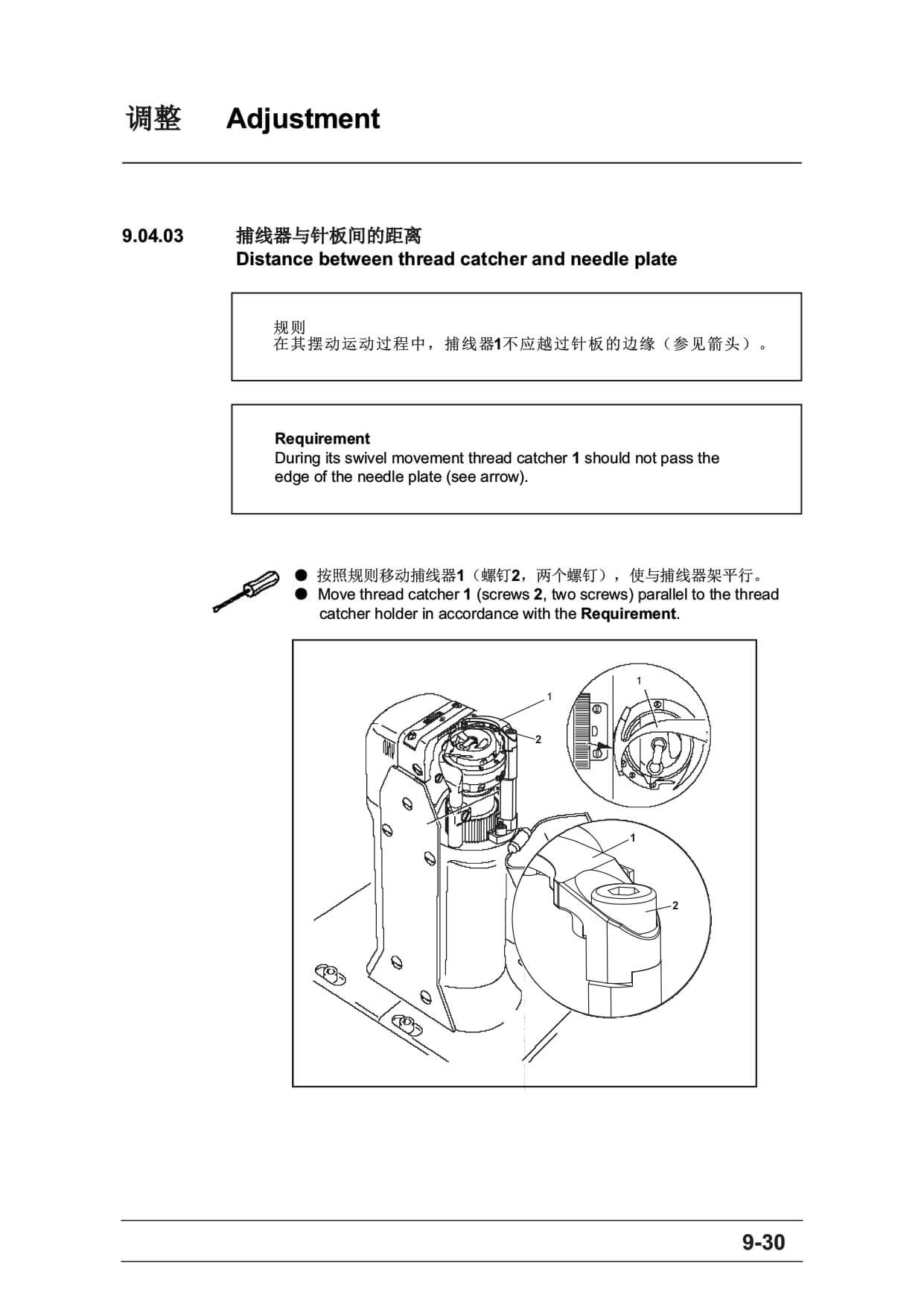 调整 Adjustment

9.04.03 捕线器与针板间的距离
Distance between thread catcher and needle plate

规则
在其摆动运动过程中，捕线器1不应越过针板的边缘（参见箭头）。

Requirement
During its swivel movement thread catcher 1 should not pass the edge of the needle plate (see arrow).

● 按照规则移动捕线器1（螺钉2，两个螺钉），使与捕线器架平行。
● Move thread catcher 1 (screws 2, two screws) parallel to the thread catcher holder in accordance with the Requirement.

1
2
1
1
2

9-30