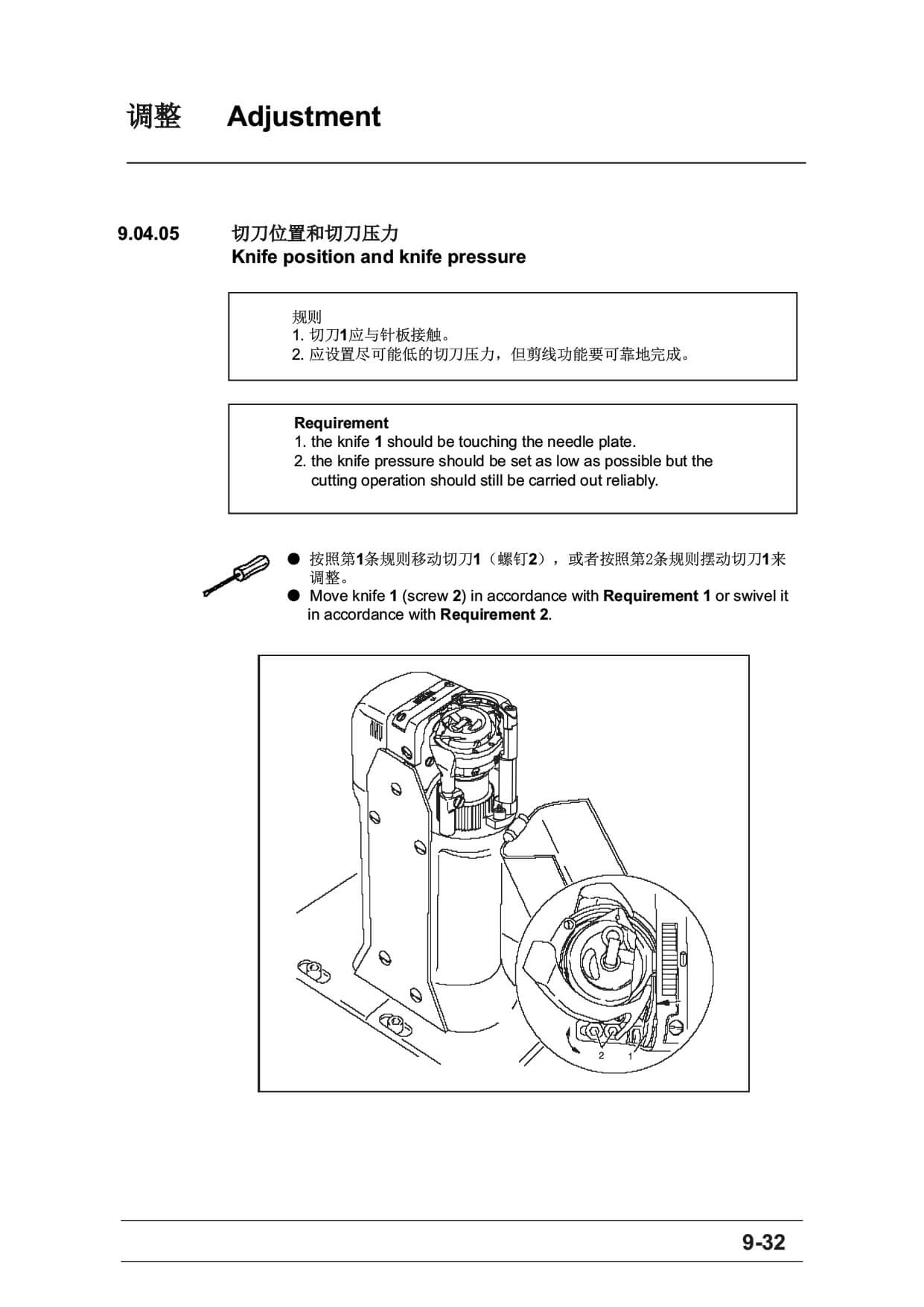 调整 Adjustment

9.04.05 切刀位置和切刀压力
Knife position and knife pressure

规则
1. 切刀1应与针板接触。
2. 应设置尽可能低的切刀压力，但剪线功能要可靠地完成。

Requirement
1. the knife 1 should be touching the needle plate.
2. the knife pressure should be set as low as possible but the cutting operation should still be carried out reliably.

● 按照第1条规则移动切刀1（螺钉2），或者按照第2条规则摆动切刀1来调整。
● Move knife 1 (screw 2) in accordance with Requirement 1 or swivel it in accordance with Requirement 2.

2 1

9-32