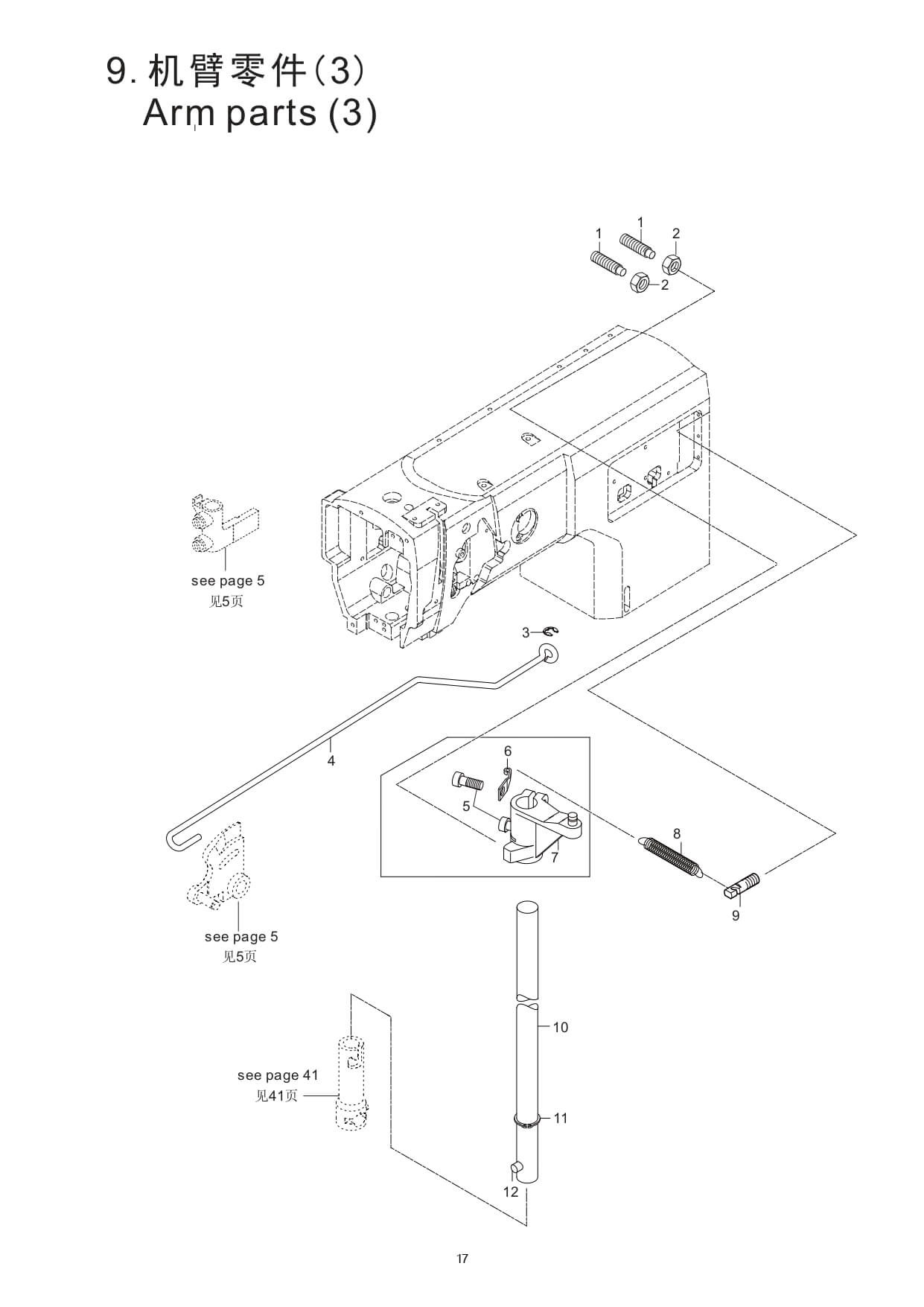 9. 机臂零件(3)
Arm parts (3)

1
1
2
2

see page 5
见5页

3
4
6
5
7
8
9

see page 5
见5页

10
see page 41
见41页
11
12

17