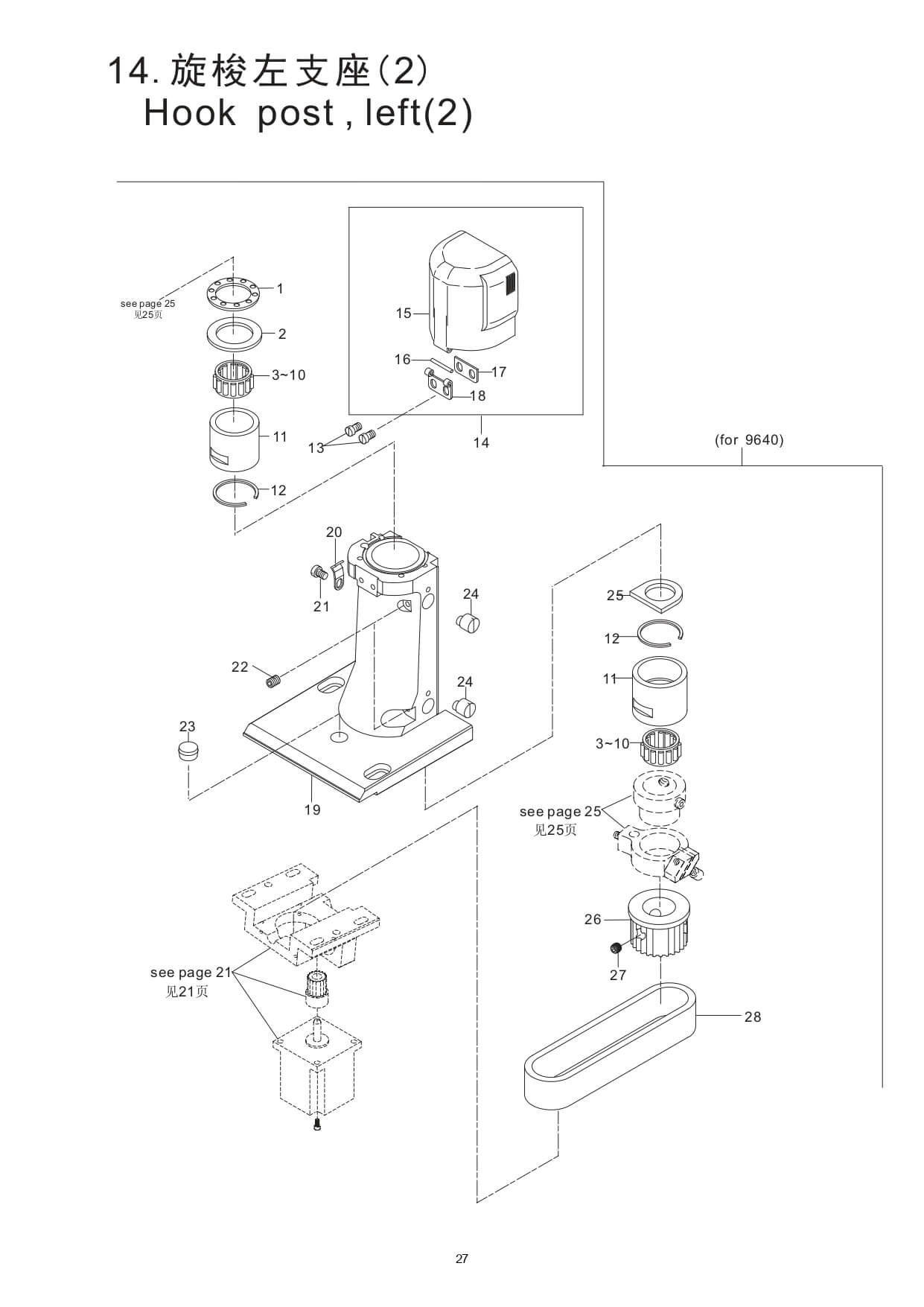 14. 旋梭左支座(2)
Hook post , left(2)

see page 25
见25页

1

2

3~10

11

12

15

16

17

18

13

14

(for 9640)

20

21

24

22

24

23

19

25

12

11

3~10

see page 25
见25页

26

27

28

see page 21
见21页

27