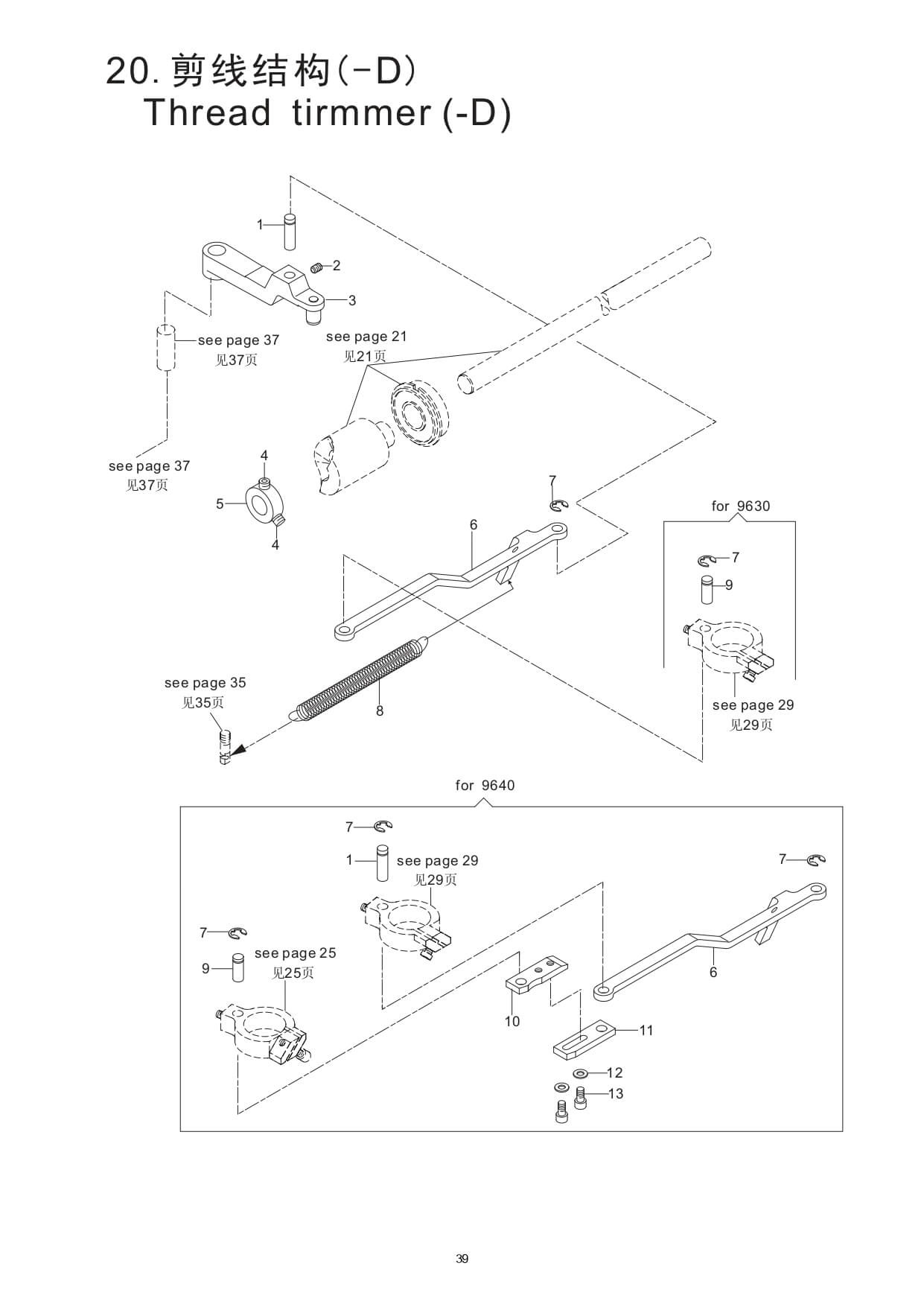 20. 剪线结构(-D)
Thread tirmmer (-D)

1
2
3
see page 37
见37页
see page 21
见21页
see page 37
见37页
4
5
4
7
6
for 9630
7
9
see page 29
见29页
see page 35
见35页
8

for 9640
7
1
see page 29
见29页
7
7
9
see page 25
见25页
6
10
11
12
13

39