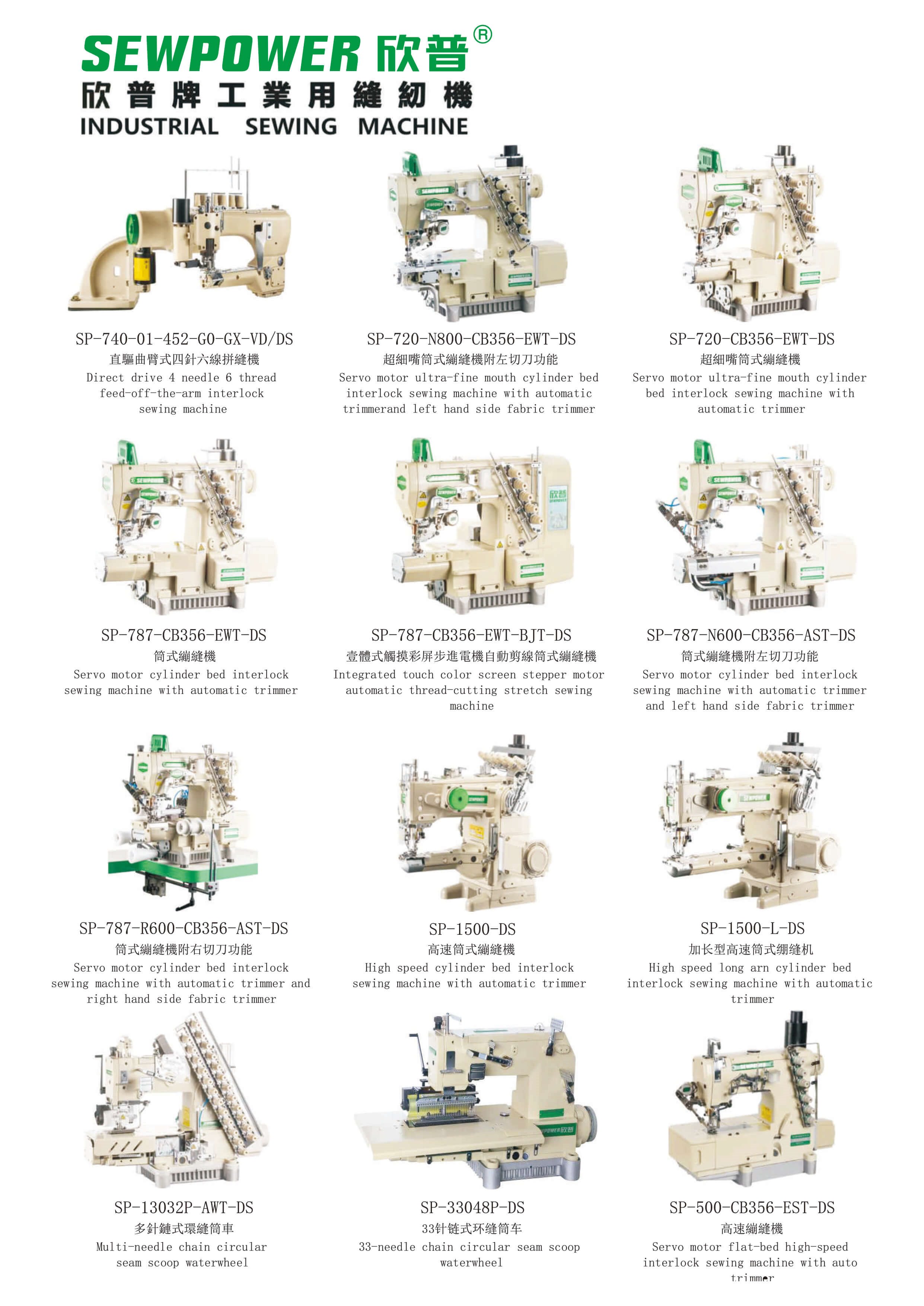 SEWPOWER 欣普®
欣普牌工業用縫紉機
INDUSTRIAL SEWING MACHINE

SP-740-01-452-GO-GX-VD/DS
直驅曲臂式四針六線拼縫機
Direct drive 4 needle 6 thread feed-off-the-arm interlock sewing machine

SP-720-N800-CB356-EWT-DS
超細嘴筒式繃縫機附左切刀功能
Servo motor ultra-fine mouth cylinder bed interlock sewing machine with automatic trimmerand left hand side fabric trimmer

SP-720-CB356-EWT-DS
超細嘴筒式繃縫機
Servo motor ultra-fine mouth cylinder bed interlock sewing machine with automatic trimmer

SP-787-CB356-EWT-DS
筒式繃縫機
Servo motor cylinder bed interlock sewing machine with automatic trimmer

SP-787-CB356-EWT-BJT-DS
壹體式觸摸彩屏步進電機自動剪線筒式繃縫機
Integrated touch color screen stepper motor automatic thread-cutting stretch sewing machine

SP-787-N600-CB356-AST-DS
筒式繃縫機附左切刀功能
Servo motor cylinder bed interlock sewing machine with automatic trimmer and left hand side fabric trimmer

SP-787-R600-CB356-AST-DS
筒式繃縫機附右切刀功能
Servo motor cylinder bed interlock sewing machine with automatic trimmer and right hand side fabric trimmer

SP-1500-DS
高速筒式繃縫機
High speed cylinder bed interlock sewing machine with automatic trimmer

SP-1500-L-DS
加长型高速筒式绷缝机
High speed long arn cylinder bed interlock sewing machine with automatic trimmer

SP-13032P-AWT-DS
多針鏈式環縫筒車
Multi-needle chain circular seam scoop waterwheel

SP-33048P-DS
33针链式环缝筒车
33-needle chain circular seam scoop waterwheel

SP-500-CB356-EST-DS
高速繃縫機
Servo motor flat-bed high-speed interlock sewing machine with auto trimmer