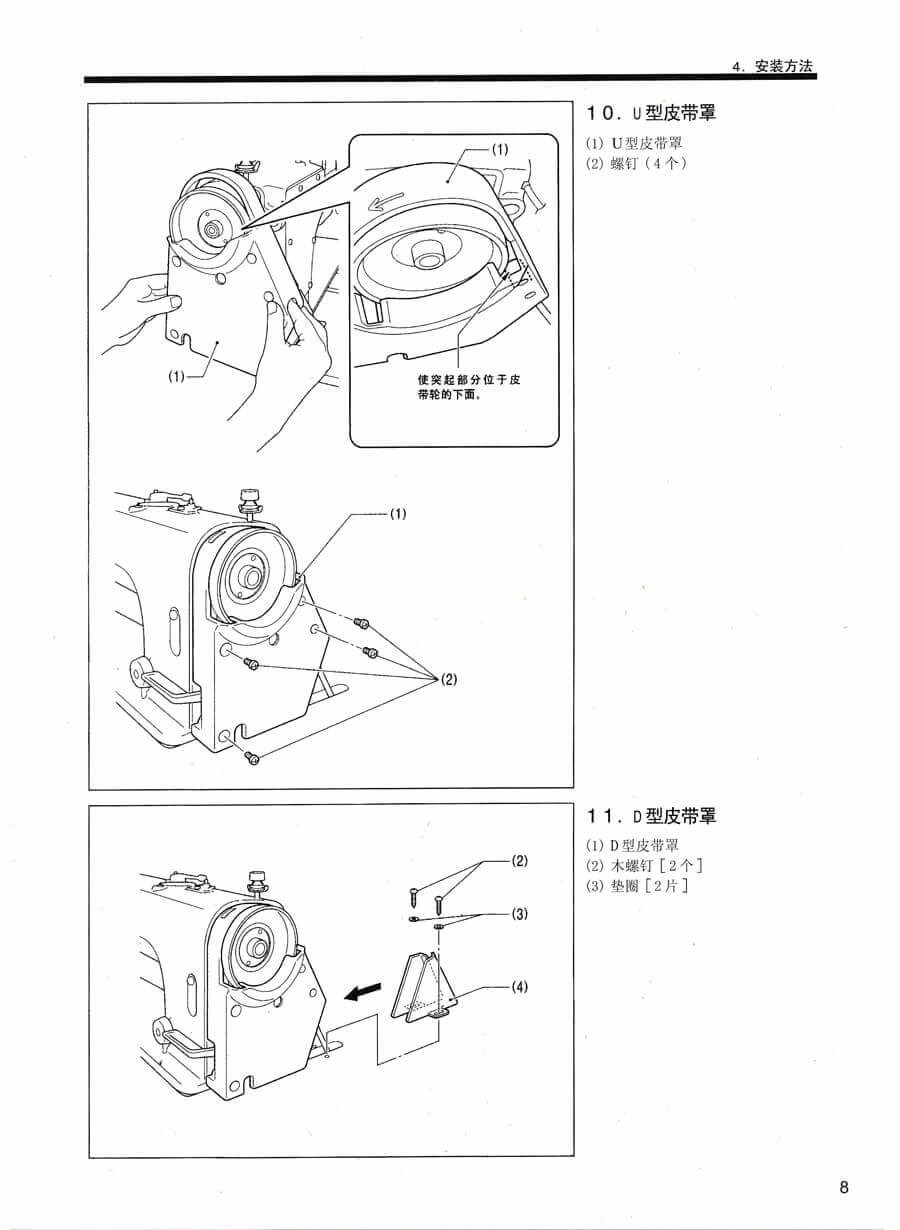 4. 安装方法

(1)

(1)

使突起部分位于皮带轮的下面。

(1)

(2)

10. U型皮带罩

(1) U型皮带罩
(2) 螺钉（4个）

(2)

(3)

(4)

11. D型皮带罩

(1) D型皮带罩
(2) 木螺钉［2个］
(3) 垫圈［2片］

8