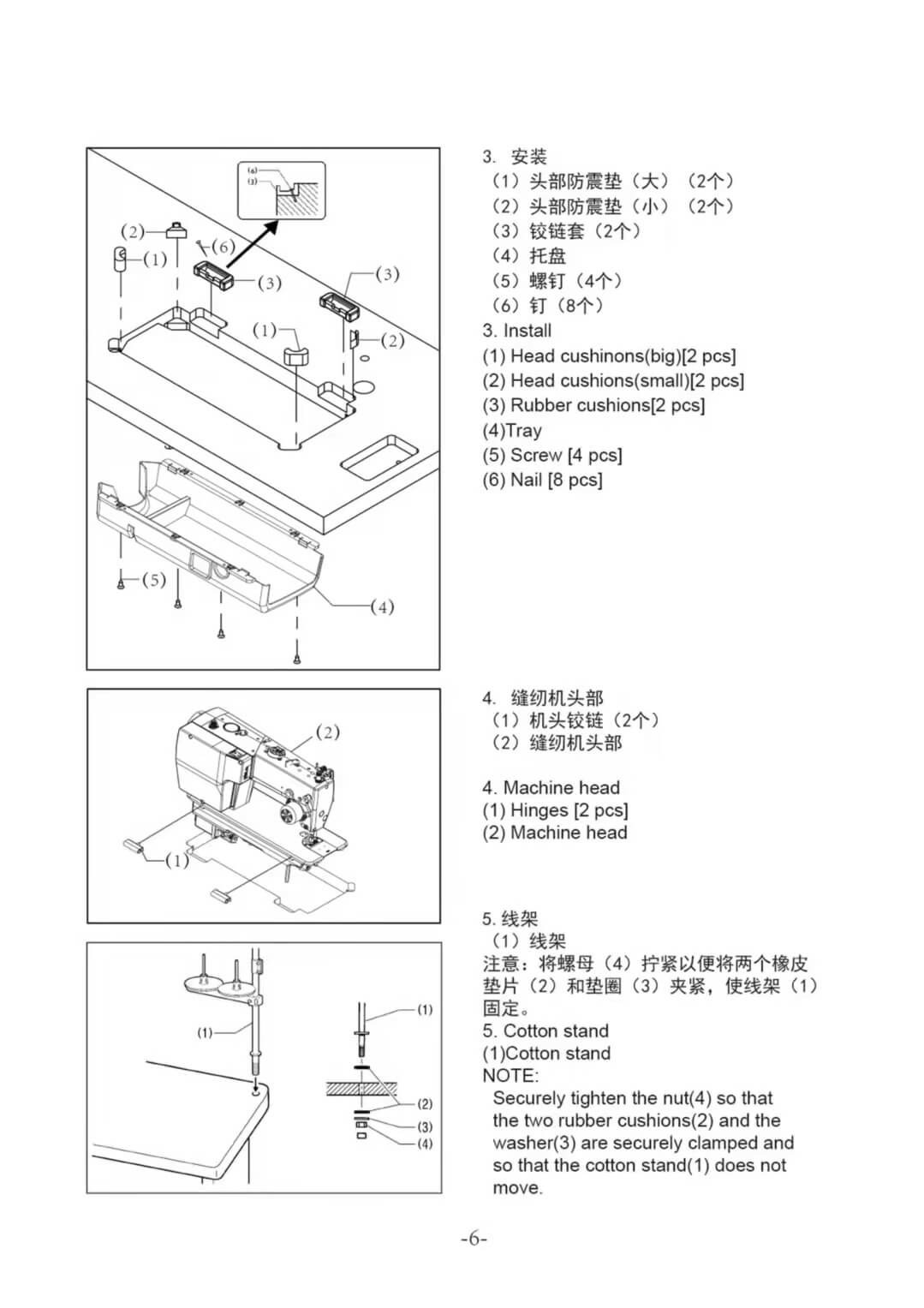 (6)
(3)
(2)
(6)
(1)
(3)
(3)
(1)
(2)
(5)
(4)

3. 安装
（1）头部防震垫（大）（2个）
（2）头部防震垫（小）（2个）
（3）铰链套（2个）
（4）托盘
（5）螺钉（4个）
（6）钉（8个）
3. Install
(1) Head cushinons(big)[2 pcs]
(2) Head cushions(small)[2 pcs]
(3) Rubber cushions[2 pcs]
(4)Tray
(5) Screw [4 pcs]
(6) Nail [8 pcs]

(2)
(1)

4. 缝纫机头部
（1）机头铰链（2个）
（2）缝纫机头部

4. Machine head
(1) Hinges [2 pcs]
(2) Machine head

(1)
(1)
(2)
(3)
(4)

5. 线架
（1）线架
注意：将螺母（4）拧紧以便将两个橡皮垫片（2）和垫圈（3）夹紧，使线架（1）固定。
5. Cotton stand
(1)Cotton stand
NOTE:
Securely tighten the nut(4) so that the two rubber cushions(2) and the washer(3) are securely clamped and so that the cotton stand(1) does not move.

-6-