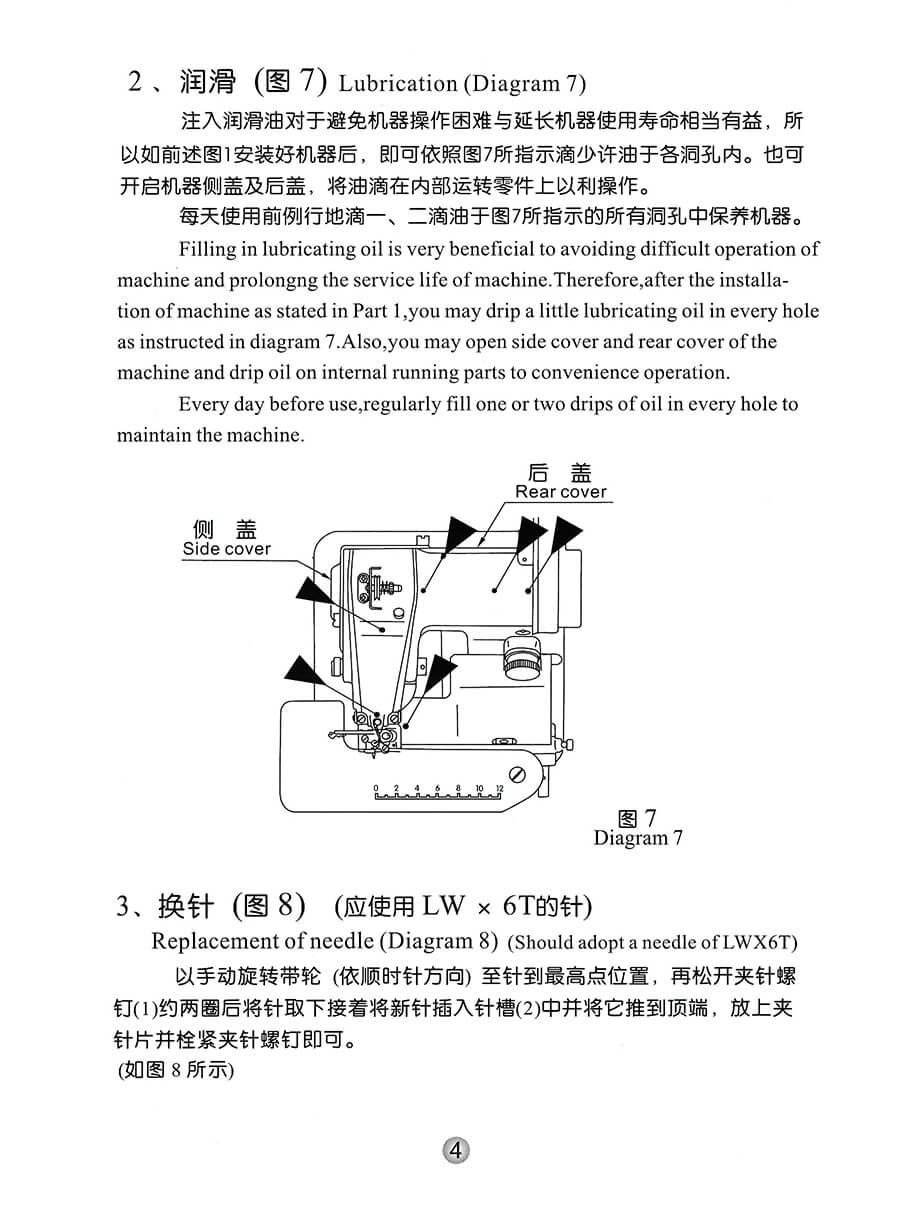 2、润滑（图 7）Lubrication (Diagram 7)

注入润滑油对于避免机器操作困难与延长机器使用寿命相当有益，所以如前述图1安装好机器后，即可依照图7所指示滴少许油于各洞孔内。也可开启机器侧盖及后盖，将油滴在内部运转零件上以利操作。

每天使用前例行地滴一、二滴油于图7所指示的所有洞孔中保养机器。

Filling in lubricating oil is very beneficial to avoiding difficult operation of machine and prolongng the service life of machine.Therefore,after the installation of machine as stated in Part 1,you may drip a little lubricating oil in every hole as instructed in diagram 7.Also,you may open side cover and rear cover of the machine and drip oil on internal running parts to convenience operation.

Every day before use,regularly fill one or two drips of oil in every hole to maintain the machine.

后 盖
Rear cover

侧 盖
Side cover

0 2 4 6 8 10 12

图 7
Diagram 7

3、换针（图 8）（应使用 LW × 6T的针）
Replacement of needle (Diagram 8) (Should adopt a needle of LWX6T)

以手动旋转带轮（依顺时针方向）至针到最高点位置，再松开夹针螺钉(1)约两圈后将针取下接着将新针插入针槽(2)中并将它推到顶端，放上夹针片并栓紧夹针螺钉即可。
(如图 8 所示)

4