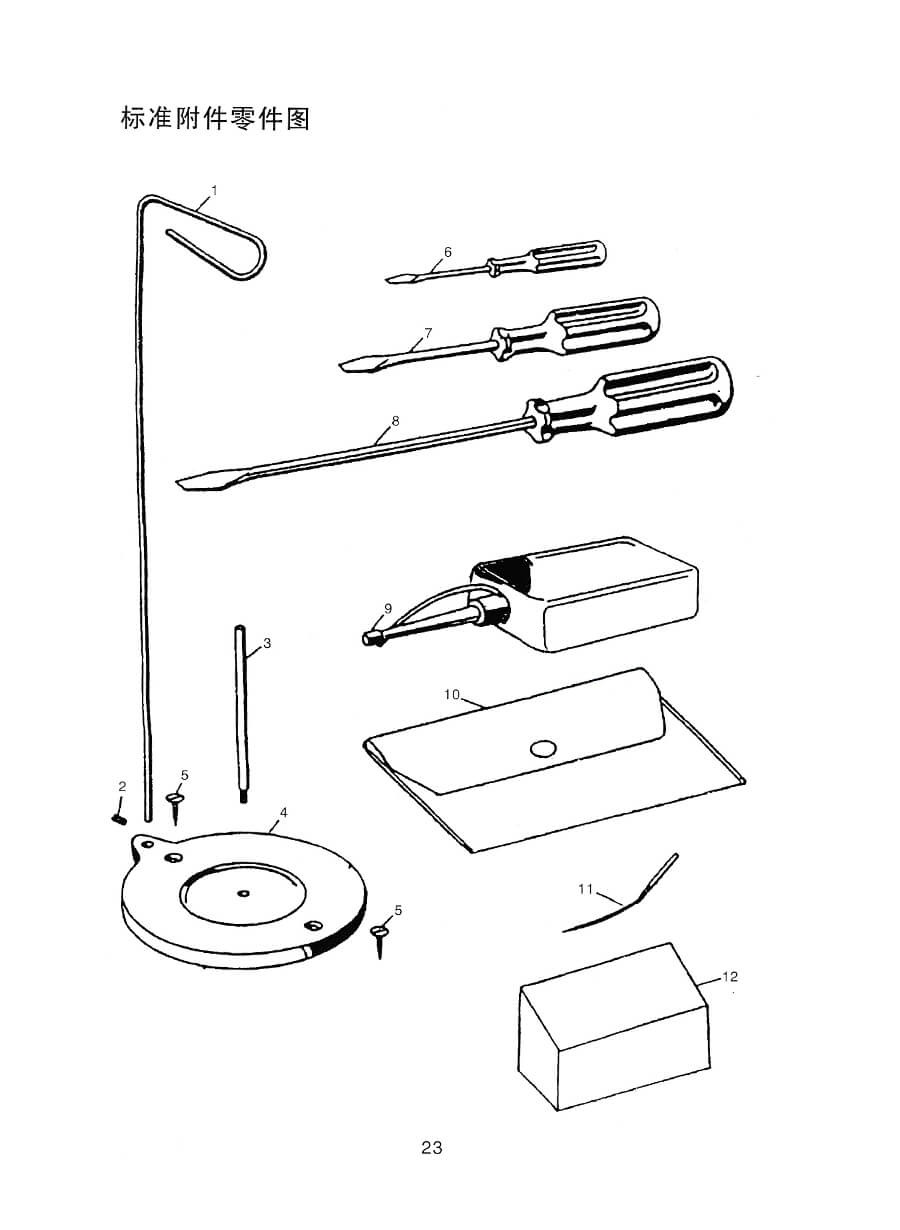 标准附件零件图

1

6

7

8

9

3

10

2

5

4

11

5

12

23