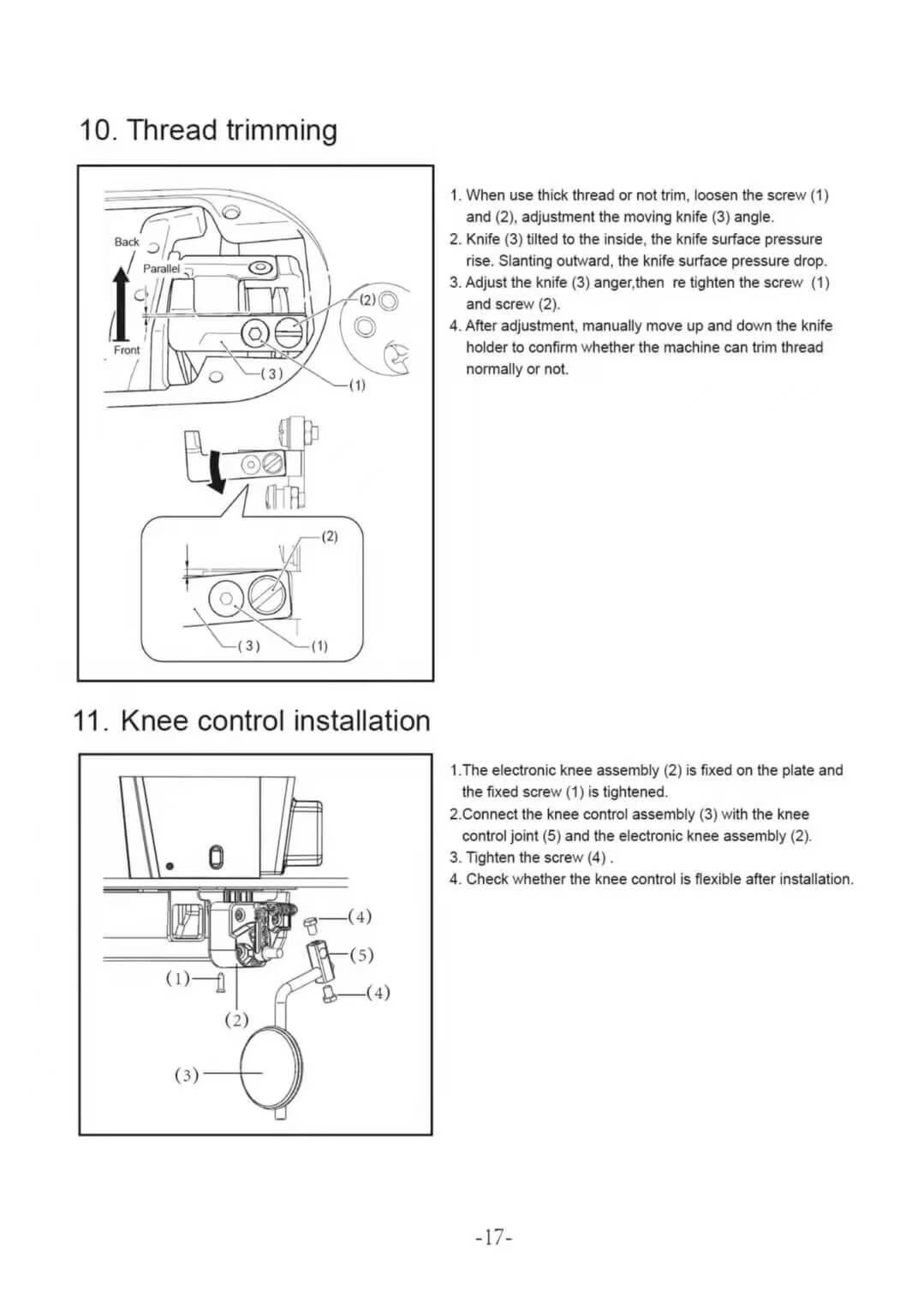 10. Thread trimming

Back
Parallel
Front
(2)
(3)
(1)
(2)
(3)
(1)

1. When use thick thread or not trim, loosen the screw (1) and (2), adjustment the moving knife (3) angle.
2. Knife (3) tilted to the inside, the knife surface pressure rise. Slanting outward, the knife surface pressure drop.
3. Adjust the knife (3) anger,then re tighten the screw (1) and screw (2).
4. After adjustment, manually move up and down the knife holder to confirm whether the machine can trim thread normally or not.

11. Knee control installation

(4)
(5)
(4)
(1)
(2)
(3)

1.The electronic knee assembly (2) is fixed on the plate and the fixed screw (1) is tightened.
2.Connect the knee control assembly (3) with the knee control joint (5) and the electronic knee assembly (2).
3. Tighten the screw (4) .
4. Check whether the knee control is flexible after installation.

-17-