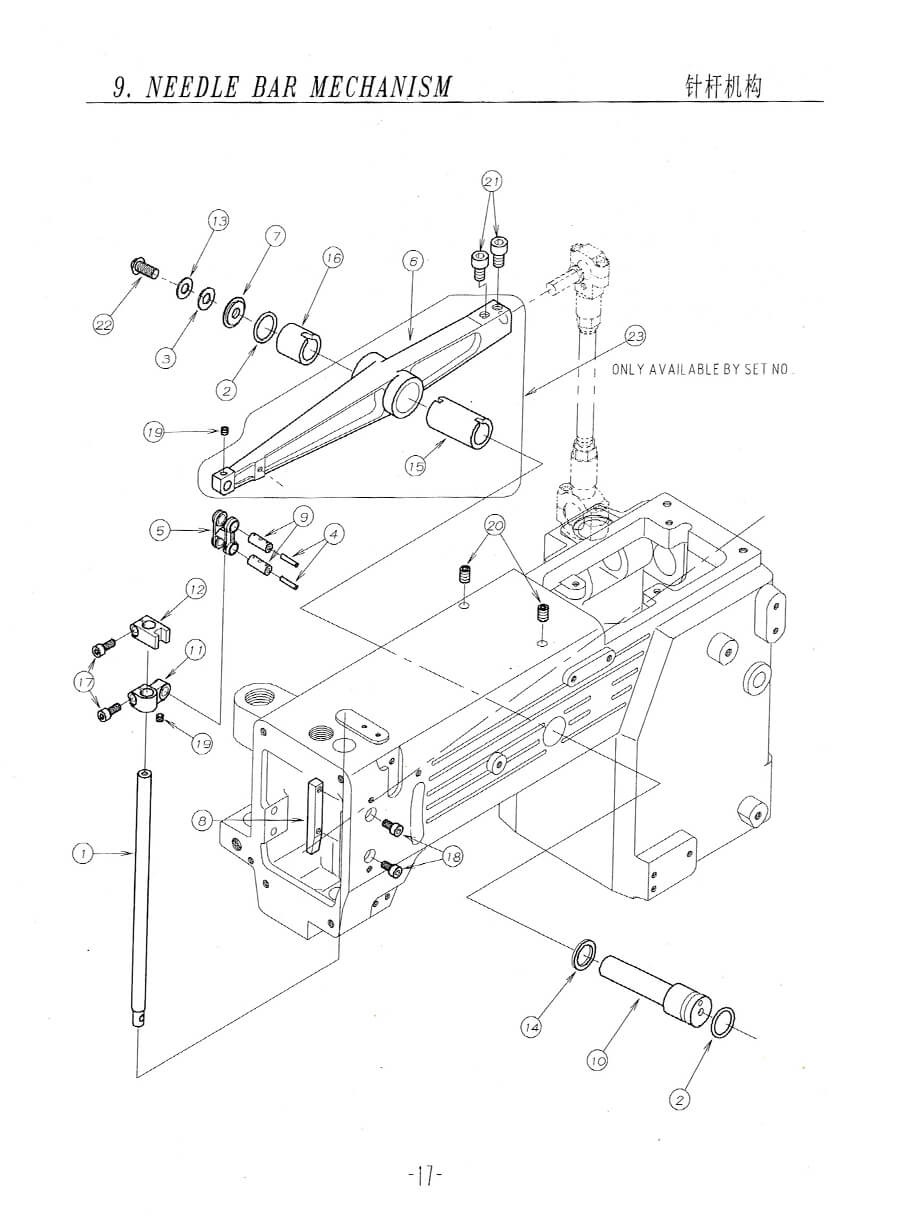 9. NEEDLE BAR MECHANISM

针杆机构

21
13
7
16
6
22
3
2
23
ONLY AVAILABLE BY SET NO.
19
15
5
9
4
20
12
11
17
19
8
18
1
14
10
2

-17-