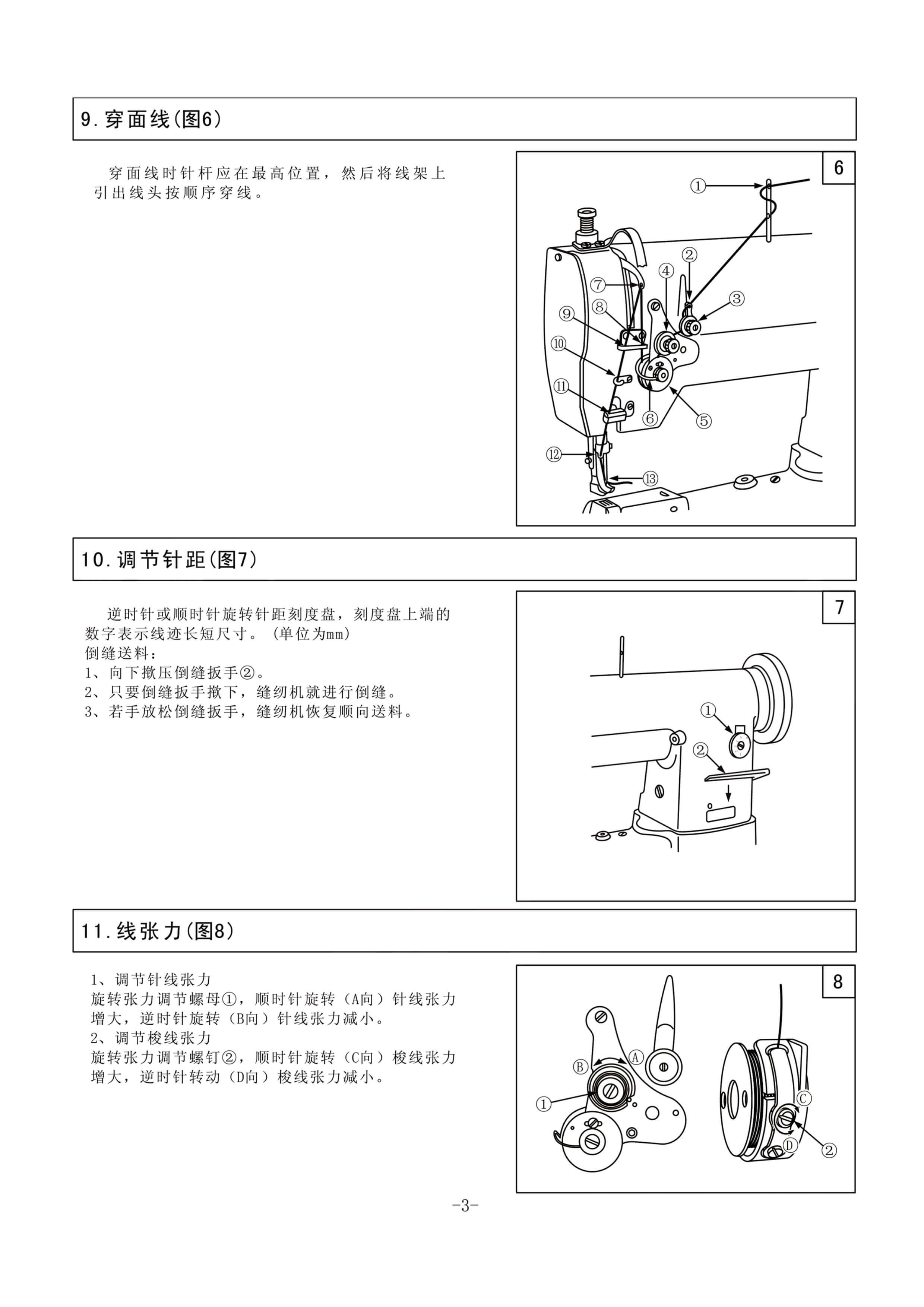 9.穿面线(图6)

穿面线时针杆应在最高位置，然后将线架上引出线头按顺序穿线。

6

①
②
③
④
⑤
⑥
⑦
⑧
⑨
⑩
⑪
⑫
⑬

10.调节针距(图7)

逆时针或顺时针旋转针距刻度盘，刻度盘上端的数字表示线迹长短尺寸。(单位为mm)
倒缝送料：
1、向下揿压倒缝扳手②。
2、只要倒缝扳手揿下，缝纫机就进行倒缝。
3、若手放松倒缝扳手，缝纫机恢复顺向送料。

7

①
②

11.线张力(图8)

1、调节针线张力
旋转张力调节螺母①，顺时针旋转（A向）针线张力增大，逆时针旋转（B向）针线张力减小。
2、调节梭线张力
旋转张力调节螺钉②，顺时针旋转（C向）梭线张力增大，逆时针转动（D向）梭线张力减小。

8

Ⓑ
Ⓐ
①
Ⓒ
Ⓓ
②

-3-