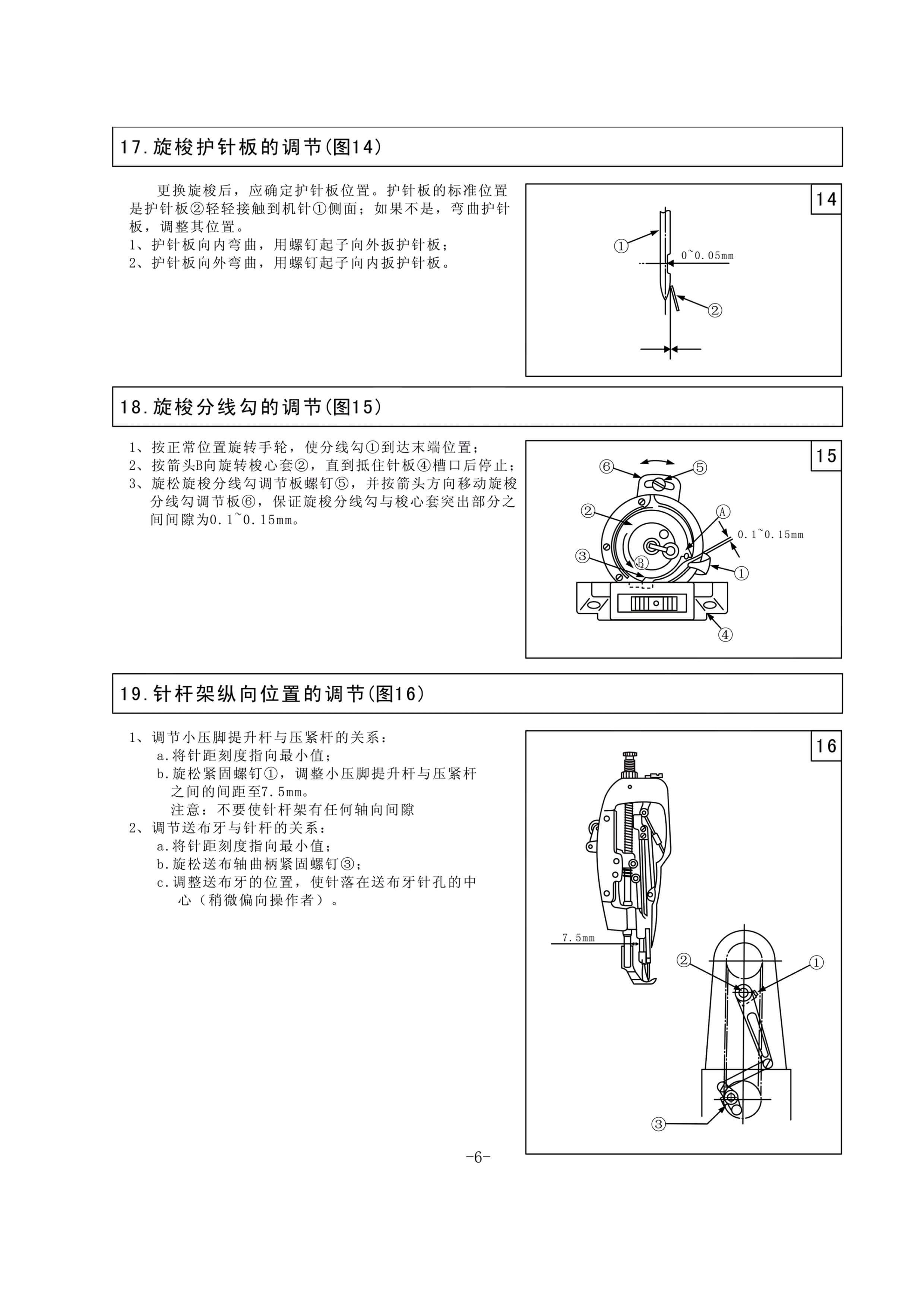 17.旋梭护针板的调节(图14)

更换旋梭后，应确定护针板位置。护针板的标准位置是护针板②轻轻接触到机针①侧面；如果不是，弯曲护针板，调整其位置。
1、护针板向内弯曲，用螺钉起子向外扳护针板；
2、护针板向外弯曲，用螺钉起子向内扳护针板。

14

①
0~0.05mm
②

18.旋梭分线勾的调节(图15)

1、按正常位置旋转手轮，使分线勾①到达末端位置；
2、按箭头B向旋转梭心套②，直到抵住针板④槽口后停止；
3、旋松旋梭分线勾调节板螺钉⑤，并按箭头方向移动旋梭分线勾调节板⑥，保证旋梭分线勾与梭心套突出部分之间间隙为0.1~0.15mm。

15

⑥
⑤
②
Ⓐ
0.1~0.15mm
③
Ⓑ
①
④

19.针杆架纵向位置的调节(图16)

1、调节小压脚提升杆与压紧杆的关系：
a.将针距刻度指向最小值；
b.旋松紧固螺钉①，调整小压脚提升杆与压紧杆之间的间距至7.5mm。
注意：不要使针杆架有任何轴向间隙
2、调节送布牙与针杆的关系：
a.将针距刻度指向最小值；
b.旋松送布轴曲柄紧固螺钉③；
c.调整送布牙的位置，使针落在送布牙针孔的中心（稍微偏向操作者）。

16

7.5mm
②
①
③

-6-