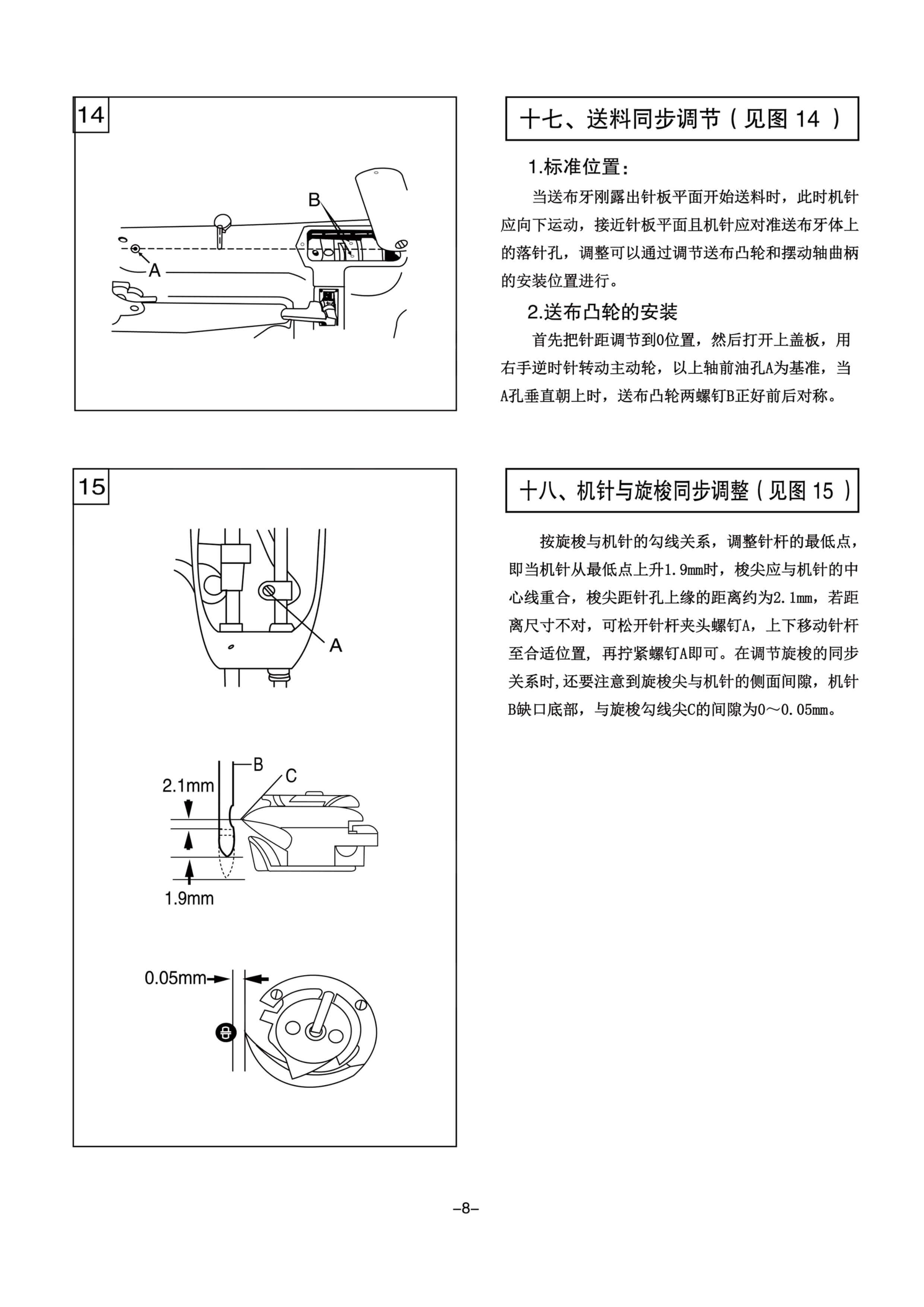 14

B

A

十七、送料同步调节（见图 14 ）

1.标准位置：

当送布牙刚露出针板平面开始送料时，此时机针应向下运动，接近针板平面且机针应对准送布牙体上的落针孔，调整可以通过调节送布凸轮和摆动轴曲柄的安装位置进行。

2.送布凸轮的安装

首先把针距调节到0位置，然后打开上盖板，用右手逆时针转动主动轮，以上轴前油孔A为基准，当A孔垂直朝上时，送布凸轮两螺钉B正好前后对称。

15

A

B

C

2.1mm

1.9mm

0.05mm

十八、机针与旋梭同步调整（见图 15 ）

按旋梭与机针的勾线关系，调整针杆的最低点，即当机针从最低点上升1.9mm时，梭尖应与机针的中心线重合，梭尖距针孔上缘的距离约为2.1mm，若距离尺寸不对，可松开针杆夹头螺钉A，上下移动针杆至合适位置，再拧紧螺钉A即可。在调节旋梭的同步关系时,还要注意到旋梭尖与机针的侧面间隙，机针B缺口底部，与旋梭勾线尖C的间隙为0～0.05mm。

–8–