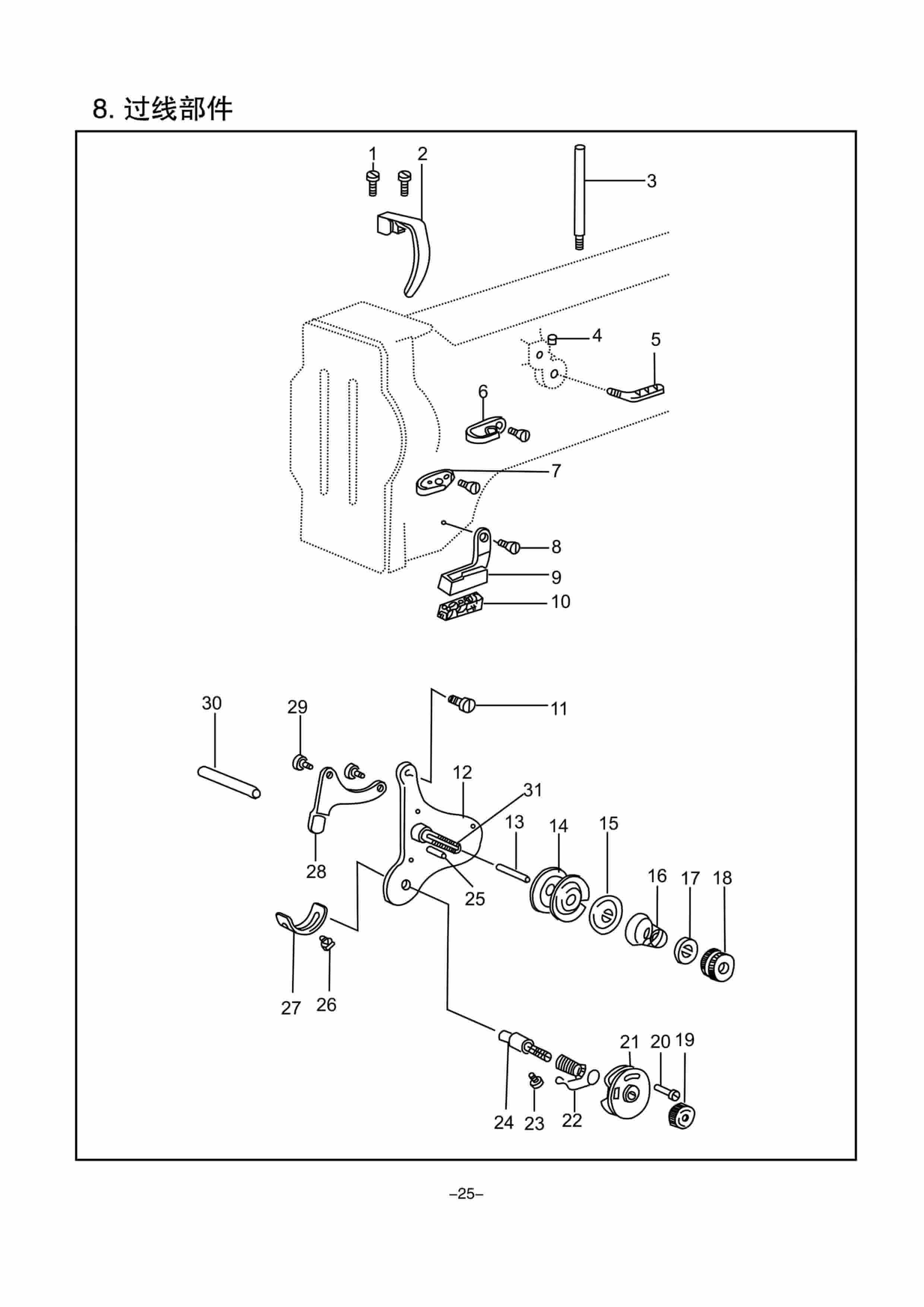 8. 过线部件

1
2
3
4
5
6
7
8
9
10
30
29
11
12
31
13
14
15
16
17
18
28
25
27
26
21
20
19
24
23
22

–25–