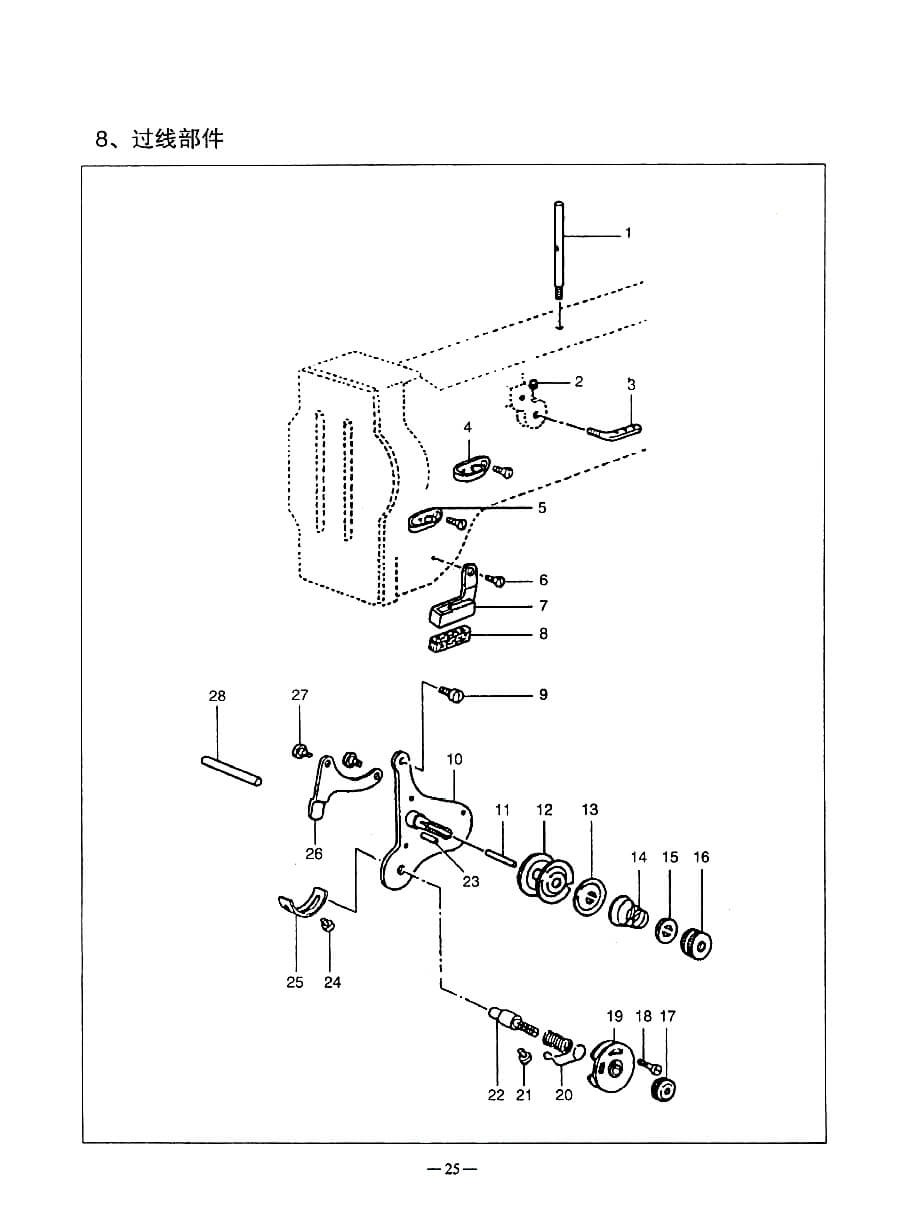 8、过线部件

1
2
3
4
5
6
7
8
28
27
9
10
11
12
13
14
15
16
26
23
25
24
19
18
17
22
21
20

—25—