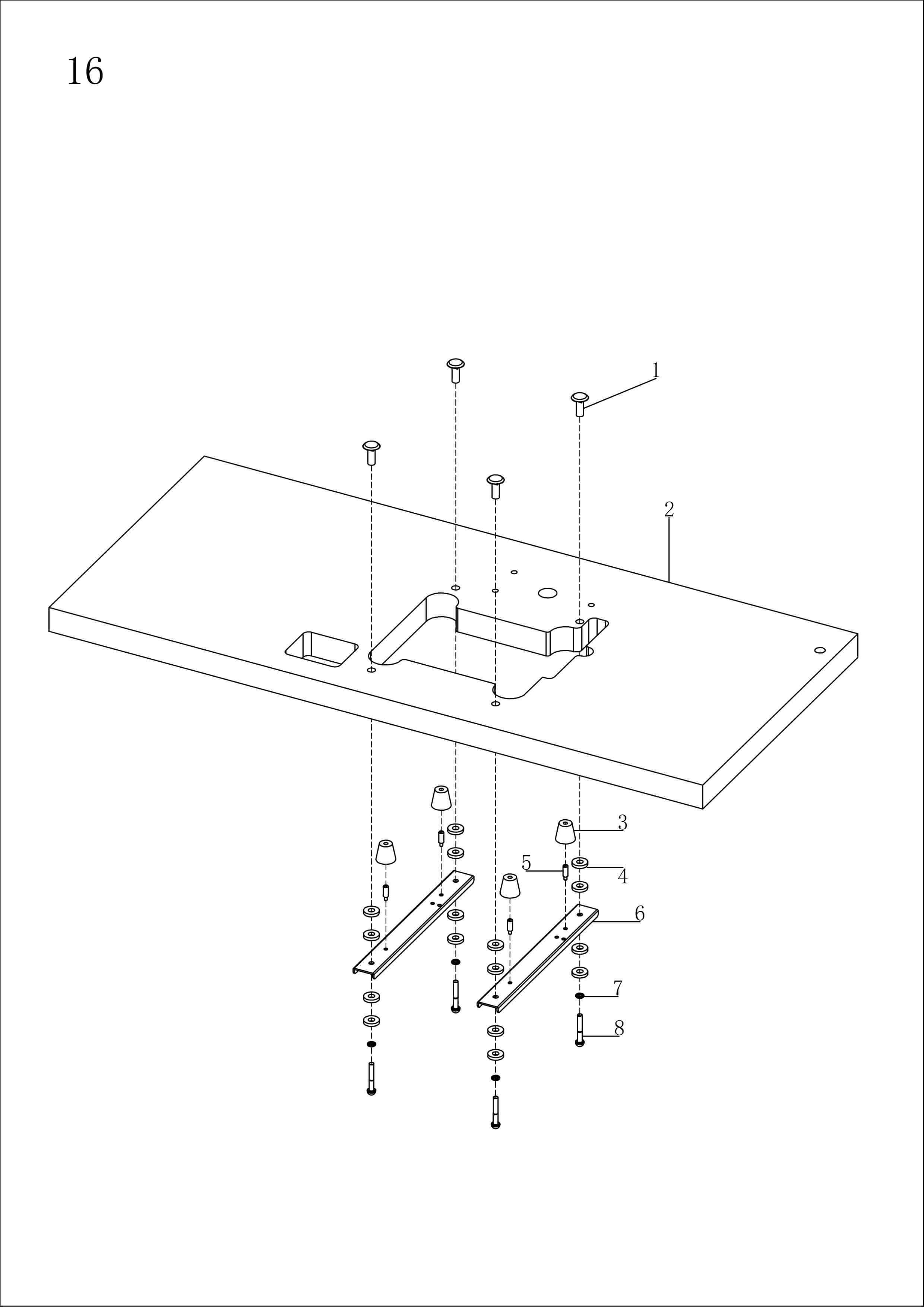 16

1

2

3

5

4

6

7

8